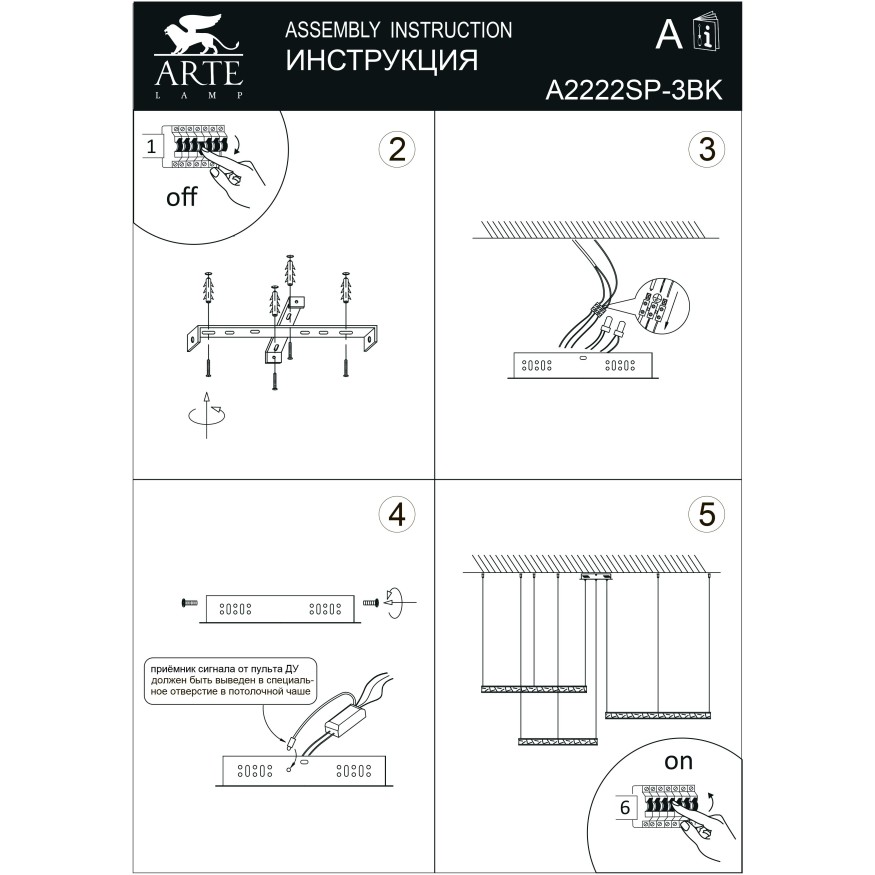 ARTE
LAMP

ASSEMBLY INSTRUCTION
ИНСТРУКЦИЯ

A

A2222SP-3BK

1

off

2

3

4

приёмник сигнала от пульта ДУ должен быть выведен в специальное отверстие в потолочной чаше

5

on

6