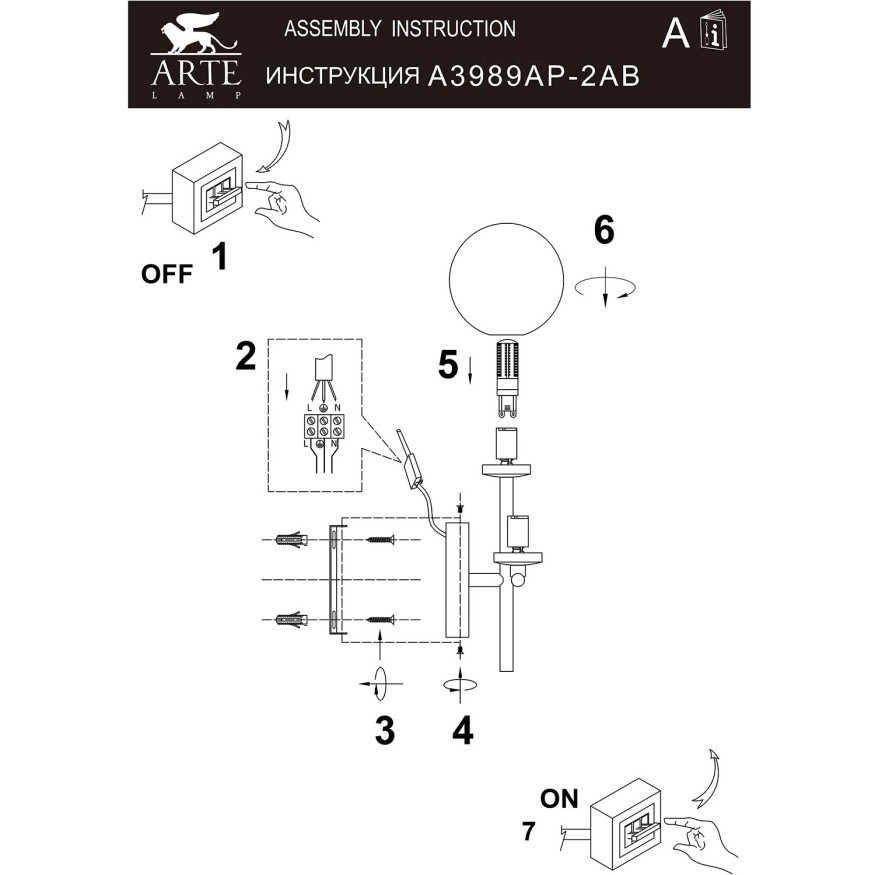 ARTE
LAMP

ASSEMBLY INSTRUCTION

ИНСТРУКЦИЯ A3989AP-2AB

A i

OFF 1

6

2

L N

L N

5

3

4

ON

7