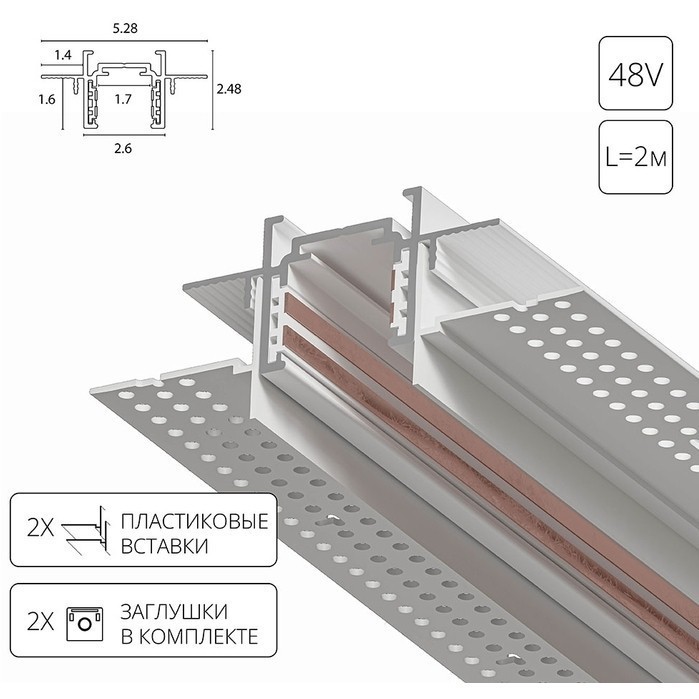 5.28
1.4
1.6
1.7
2.48
2.6

48V

L=2м

2X ПЛАСТИКОВЫЕ ВСТАВКИ

2X ЗАГЛУШКИ В КОМПЛЕКТЕ