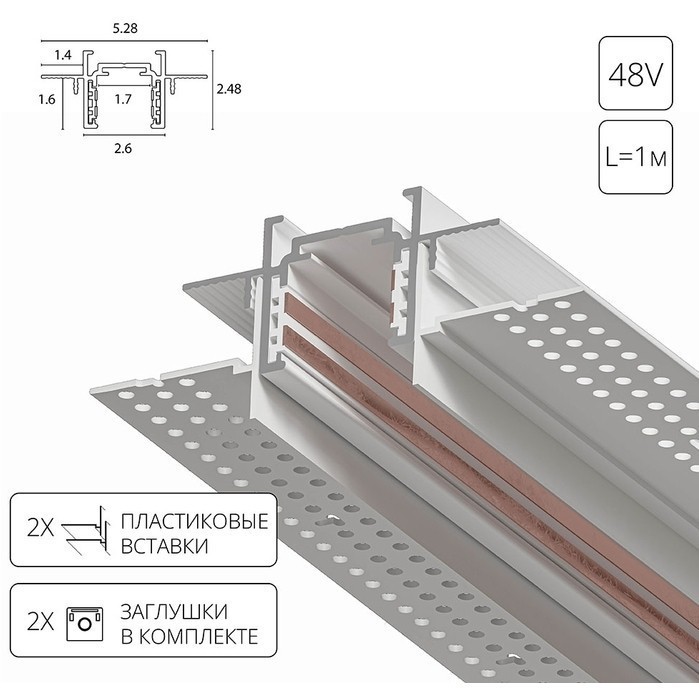 5.28
1.4
1.6
1.7
2.48
2.6

48V

L=1м

2X ПЛАСТИКОВЫЕ ВСТАВКИ

2X ЗАГЛУШКИ В КОМПЛЕКТЕ